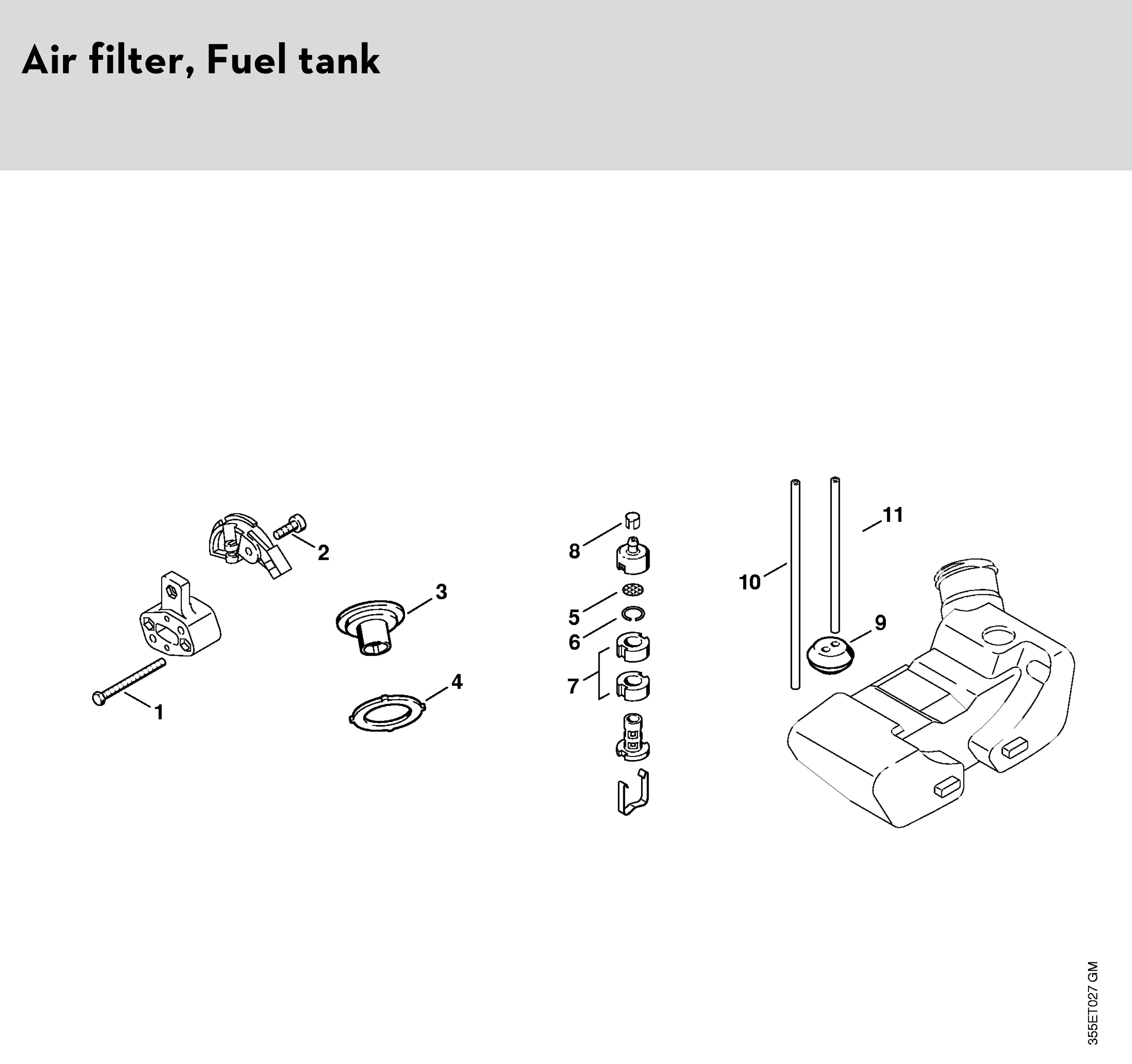 Air filter, Fuel tank

2

3

1

4

8

5

6

7

11

10

9

355ET027 GM